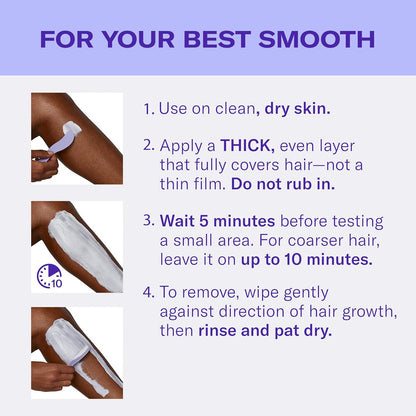 FOR YOUR BEST SMOOTH

10

1. Use on clean, dry skin.

2. Apply a THICK, even layer that fully covers hair—not a thin film. Do not rub in.

3. Wait 5 minutes before testing a small area. For coarser hair, leave it on up to 10 minutes.

4. To remove, wipe gently against direction of hair growth, then rinse and pat dry.