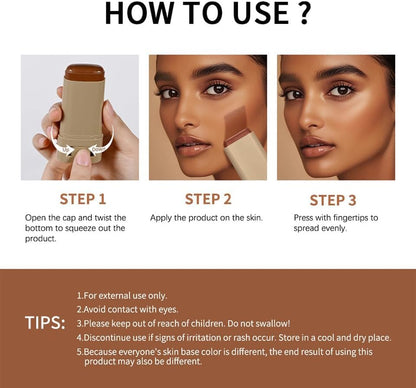 HOW TO USE ?

Up

Down

STEP 1

Open the cap and twist the bottom to squeeze out the product.

STEP 2

Apply the product on the skin.

STEP 3

Press with fingertips to spread evenly.

TIPS:

1.For external use only.

2.Avoid contact with eyes.

3.Please keep out of reach of children. Do not swallow!

4.Discontinue use if signs of irritation or rash occur. Store in a cool and dry place.

5.Because everyone's skin base color is different, the end result of using this product may also be different.