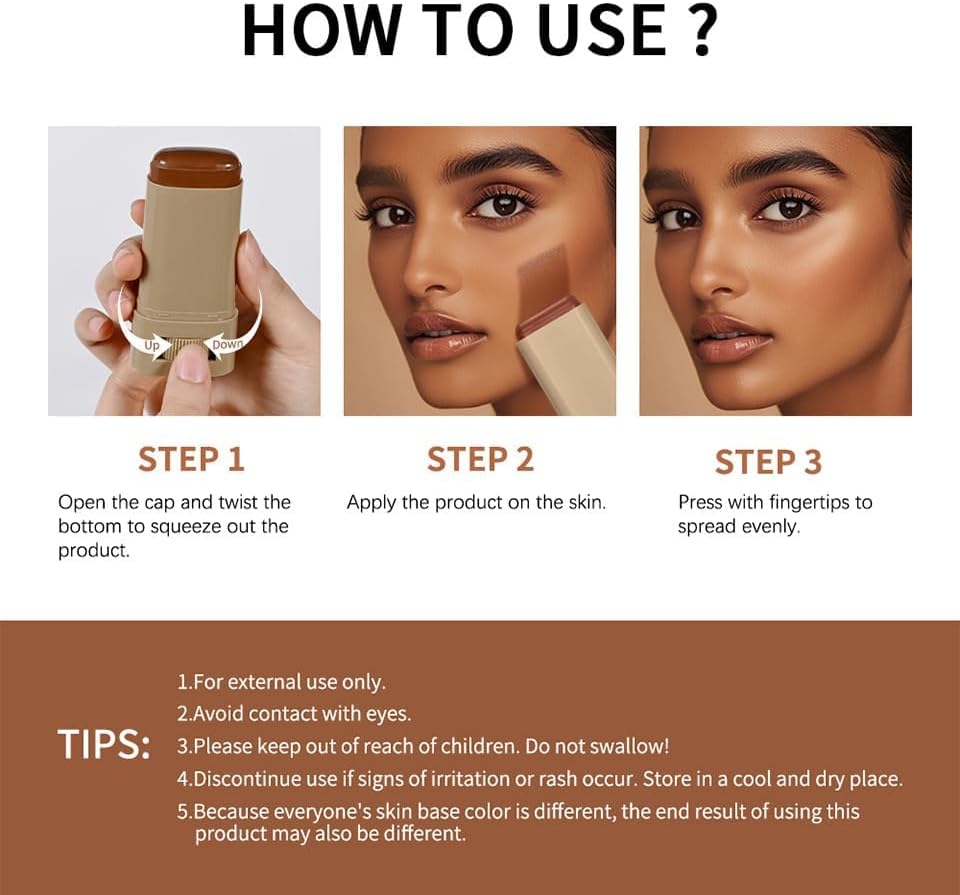 HOW TO USE ?

Up Down

STEP 1
Open the cap and twist the bottom to squeeze out the product.

STEP 2
Apply the product on the skin.

STEP 3
Press with fingertips to spread evenly.

TIPS:
1.For external use only.
2.Avoid contact with eyes.
3.Please keep out of reach of children. Do not swallow!
4.Discontinue use if signs of irritation or rash occur. Store in a cool and dry place.
5.Because everyone's skin base color is different, the end result of using this product may also be different.