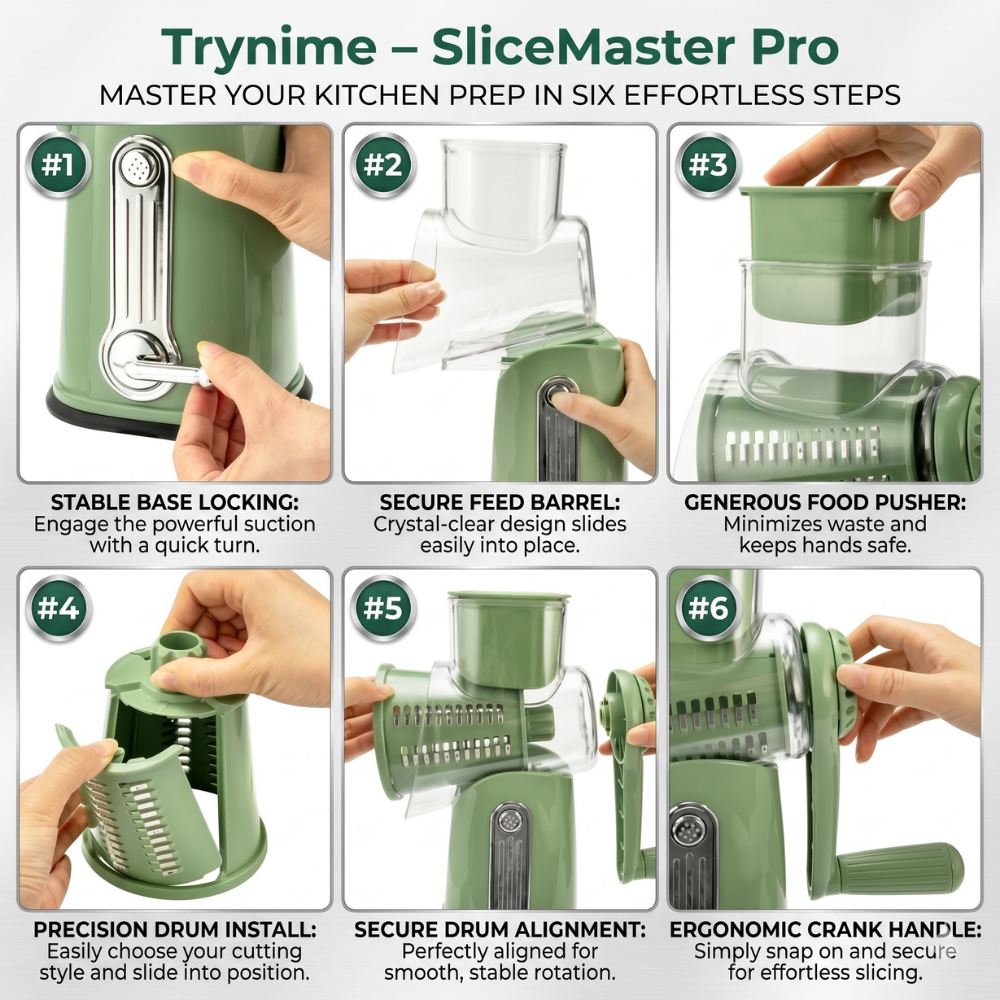 Trynime – SliceMaster Pro
MASTER YOUR KITCHEN PREP IN SIX EFFORTLESS STEPS

#1
STABLE BASE LOCKING:
Engage the powerful suction with a quick turn.

#2
SECURE FEED BARREL:
Crystal-clear design slides easily into place.

#3
GENEROUS FOOD PUSHER:
Minimizes waste and keeps hands safe.

#4
PRECISION DRUM INSTALL:
Easily choose your cutting style and slide into position.

#5
SECURE DRUM ALIGNMENT:
Perfectly aligned for smooth, stable rotation.

#6
ERGONOMIC CRANK HANDLE:
Simply snap on and secure for effortless slicing.